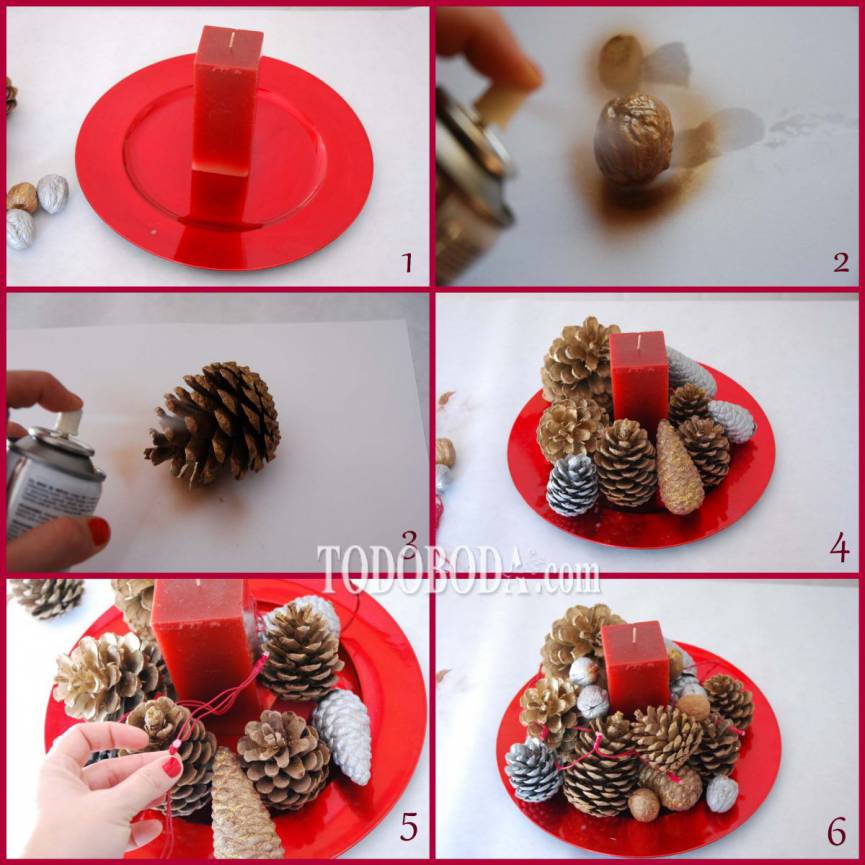 1
2
3
4
TODOBODA.com
5
6