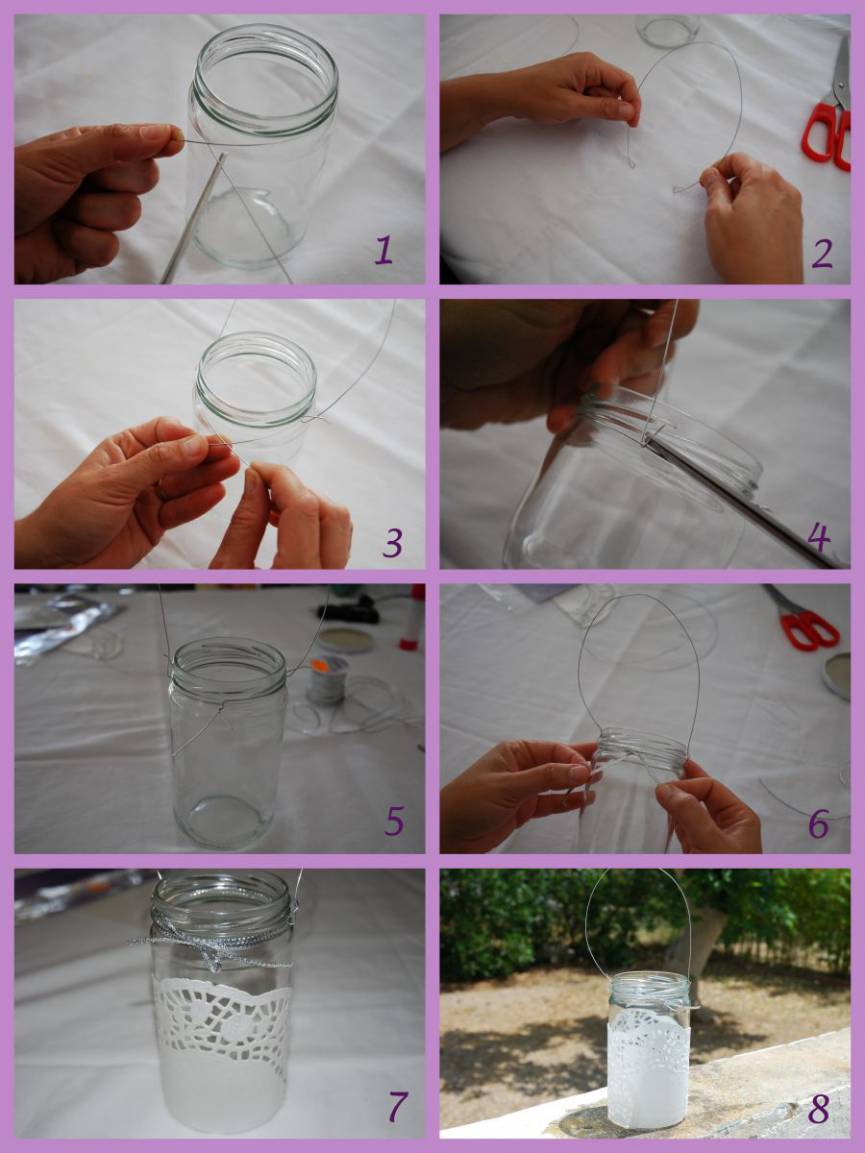 1
2
3
4
5
6
7
8